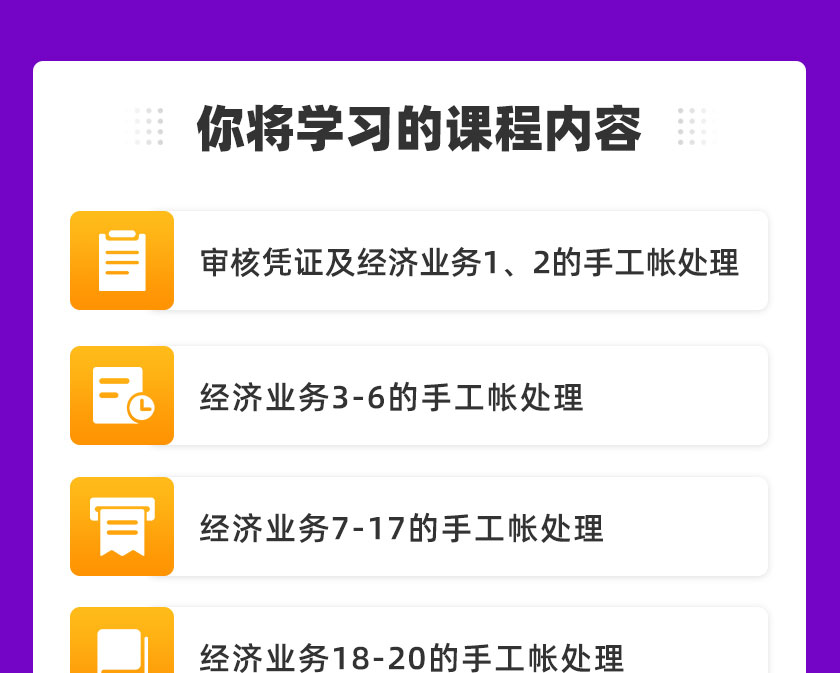 你将学习的课程内容

审核凭证及经济业务1、2的手工帐处理

经济业务3-6的手工帐处理

经济业务7-17的手工帐处理

经济业务18-20的手工帐处理